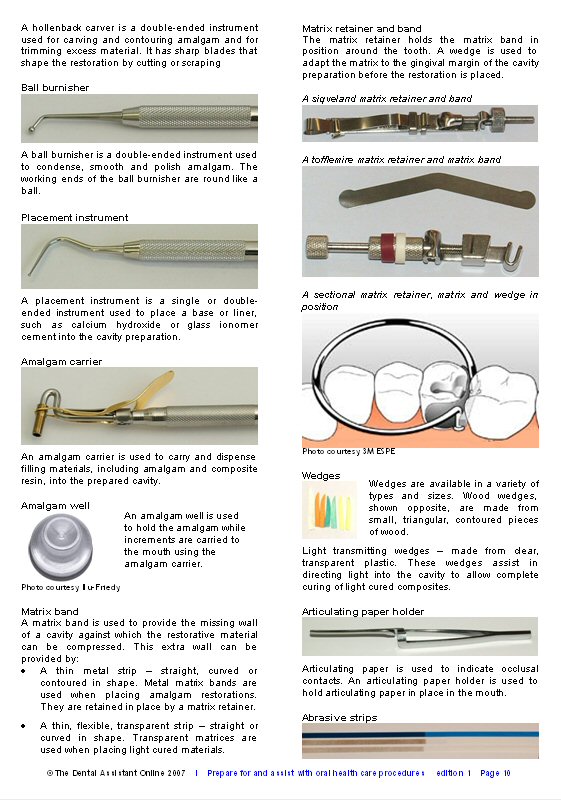 A hollenback carver is a double-ended instrument used for carving and contouring amalgam and for trimming excess material. It has sharp blades that shape the restoration by cutting or scraping

Ball burnisher

A ball burnisher is a double-ended instrument used to condense, smooth and polish amalgam. The working ends of the ball burnisher are round like a ball.

Placement instrument

A placement instrument is a single or double-ended instrument used to place a base or liner, such as calcium hydroxide or glass ionomer cement into the cavity preparation.

Amalgam carrier

An amalgam carrier is used to carry and dispense filling materials, including amalgam and composite resin, into the prepared cavity.

Amalgam well

An amalgam well is used to hold the amalgam while increments are carried to the mouth using the amalgam carrier.

Photo courtesy Hu-Friedy

Matrix band
A matrix band is used to provide the missing wall of a cavity against which the restorative material can be compressed. This extra wall can be provided by:
• A thin metal strip – straight, curved or contoured in shape. Metal matrix bands are used when placing amalgam restorations. They are retained in place by a matrix retainer.
• A thin, flexible, transparent strip – straight or curved in shape. Transparent matrices are used when placing light cured materials.

Matrix retainer and band
The matrix retainer holds the matrix band in position around the tooth. A wedge is used to adapt the matrix to the gingival margin of the cavity preparation before the restoration is placed.

A siqveland matrix retainer and band

A tofflemire matrix retainer and matrix band

A sectional matrix retainer, matrix and wedge in position

Photo courtesy 3M ESPE

Wedges
Wedges are available in a variety of types and sizes. Wood wedges, shown opposite, are made from small, triangular, contoured pieces of wood.

Light transmitting wedges – made from clear, transparent plastic. These wedges assist in directing light into the cavity to allow complete curing of light cured composites.

Articulating paper holder

Articulating paper is used to indicate occlusal contacts. An articulating paper holder is used to hold articulating paper in place in the mouth.

Abrasive strips

© The Dental Assistant Online 2007 | Prepare for and assist with oral health care procedures edition 1 Page 10